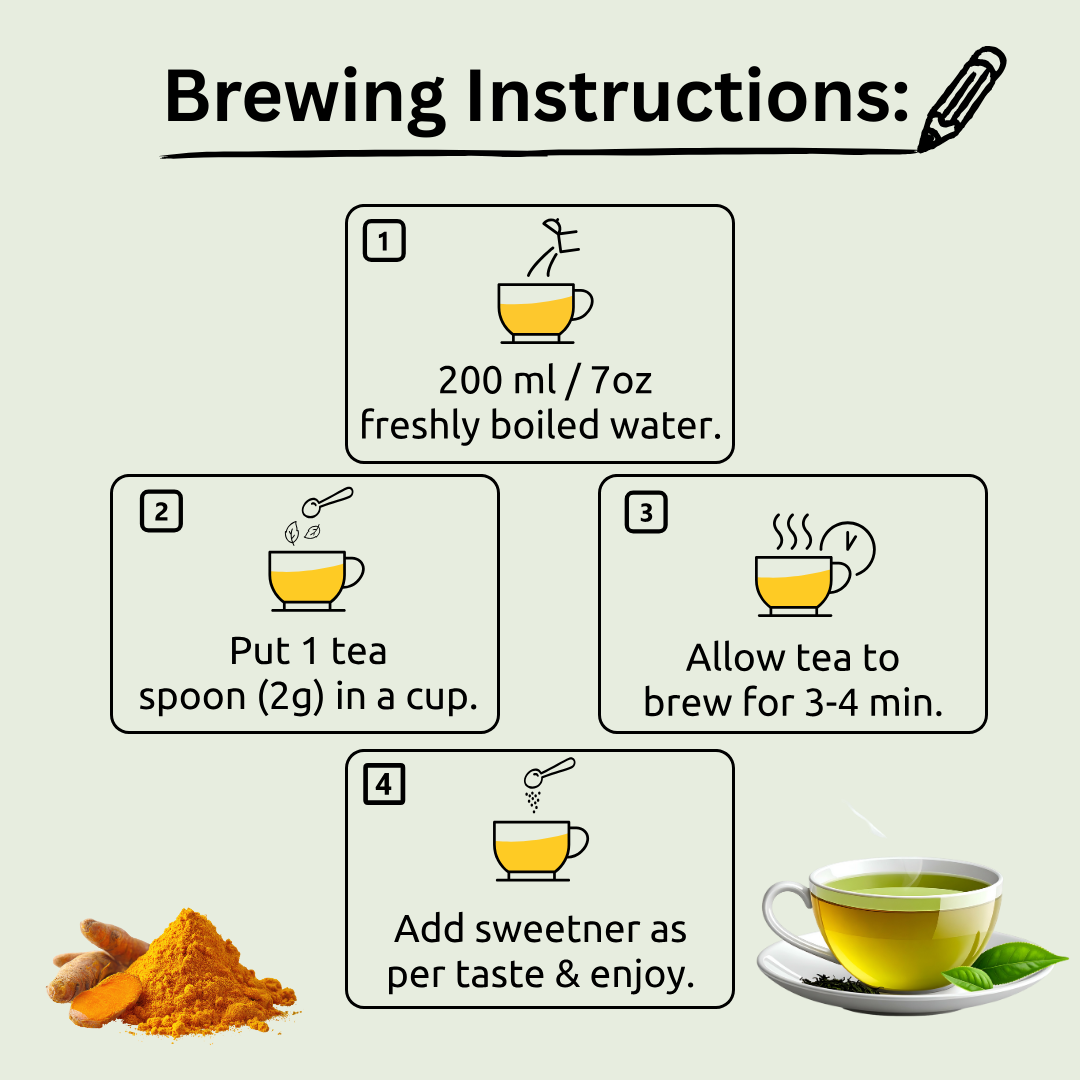 Brewing Instructions:

1
200 ml / 7oz
freshly boiled water.

2
Put 1 tea
spoon (2g) in a cup.

3
Allow tea to
brew for 3-4 min.

4
Add sweetner as
per taste & enjoy.