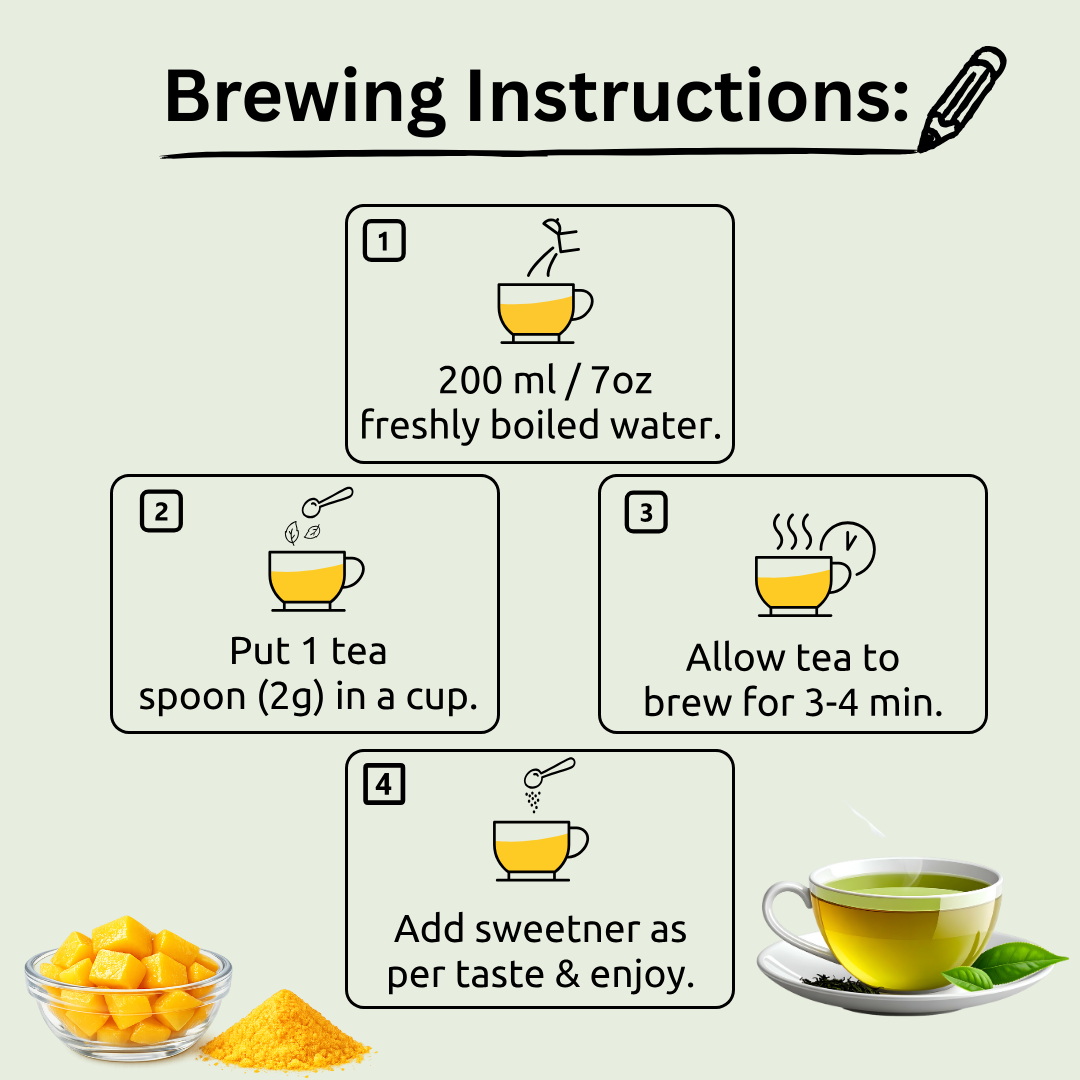 Brewing Instructions:

1
200 ml / 7oz
freshly boiled water.

2
Put 1 tea
spoon (2g) in a cup.

3
Allow tea to
brew for 3-4 min.

4
Add sweetner as
per taste & enjoy.