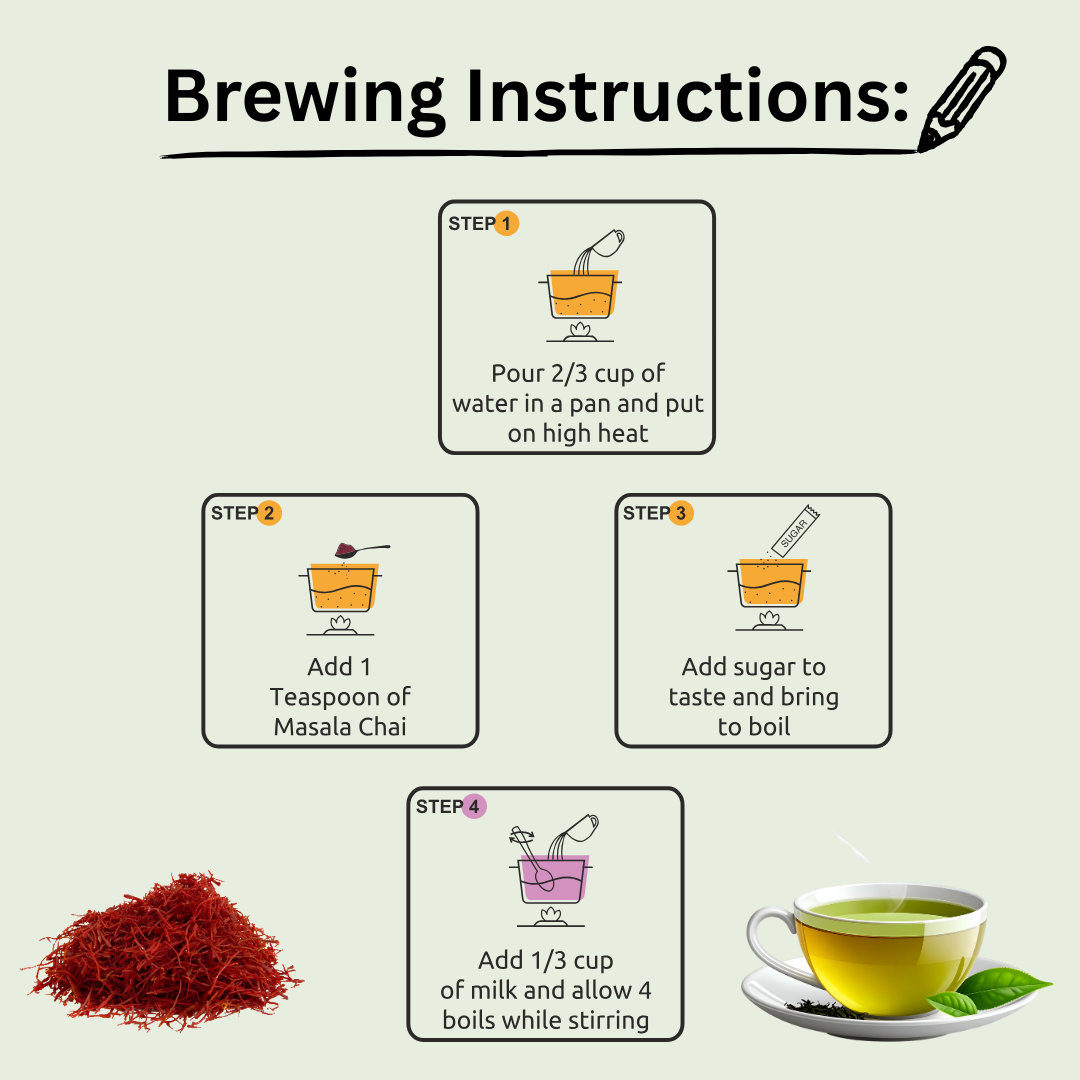 Brewing Instructions:

STEP 1

Pour 2/3 cup of water in a pan and put on high heat

STEP 2

Add 1 Teaspoon of Masala Chai

STEP 3

SUGAR

Add sugar to taste and bring to boil

STEP 4

Add 1/3 cup of milk and allow 4 boils while stirring