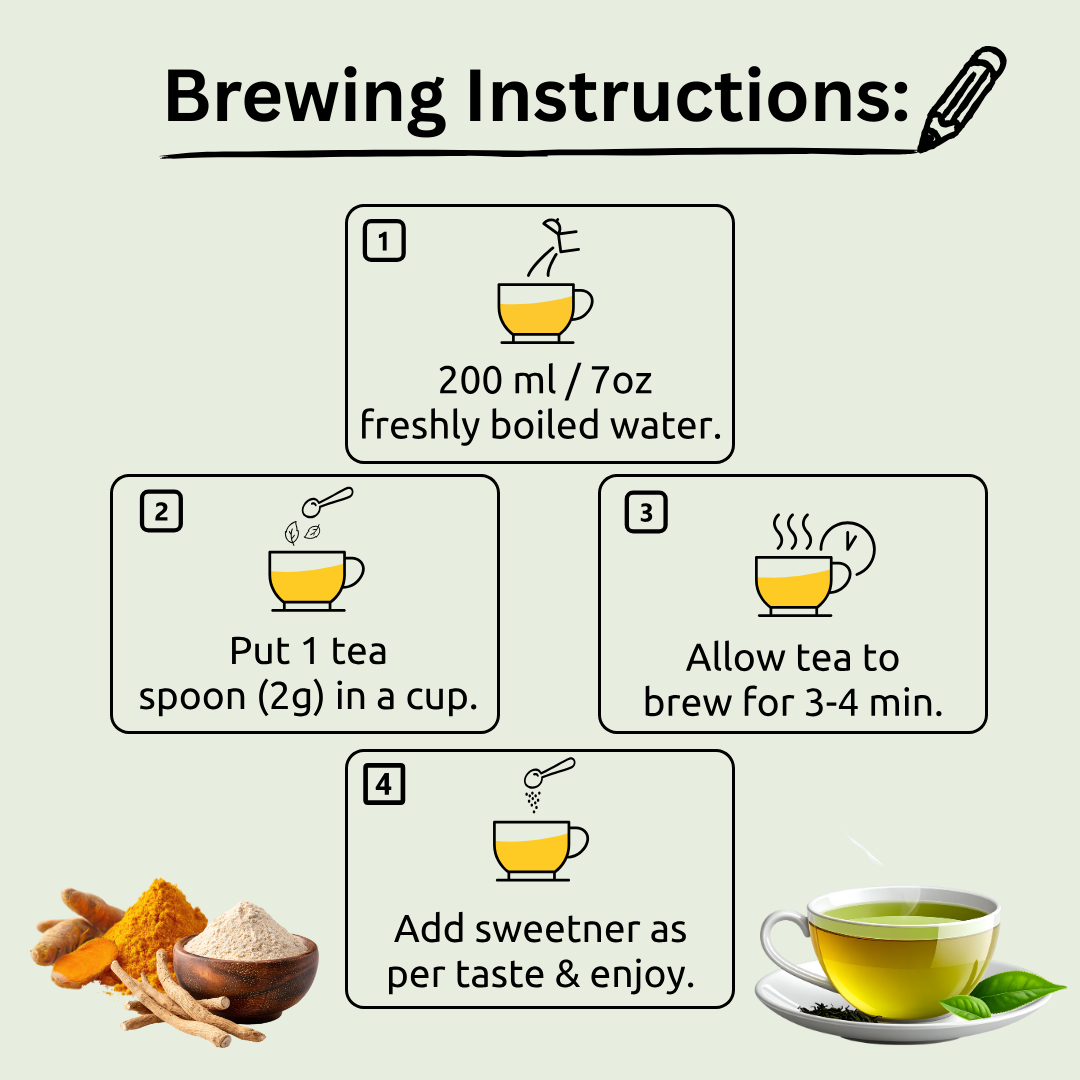 Brewing Instructions:

1

200 ml / 7oz freshly boiled water.

2

Put 1 tea spoon (2g) in a cup.

3

Allow tea to brew for 3-4 min.

4

Add sweetner as per taste & enjoy.