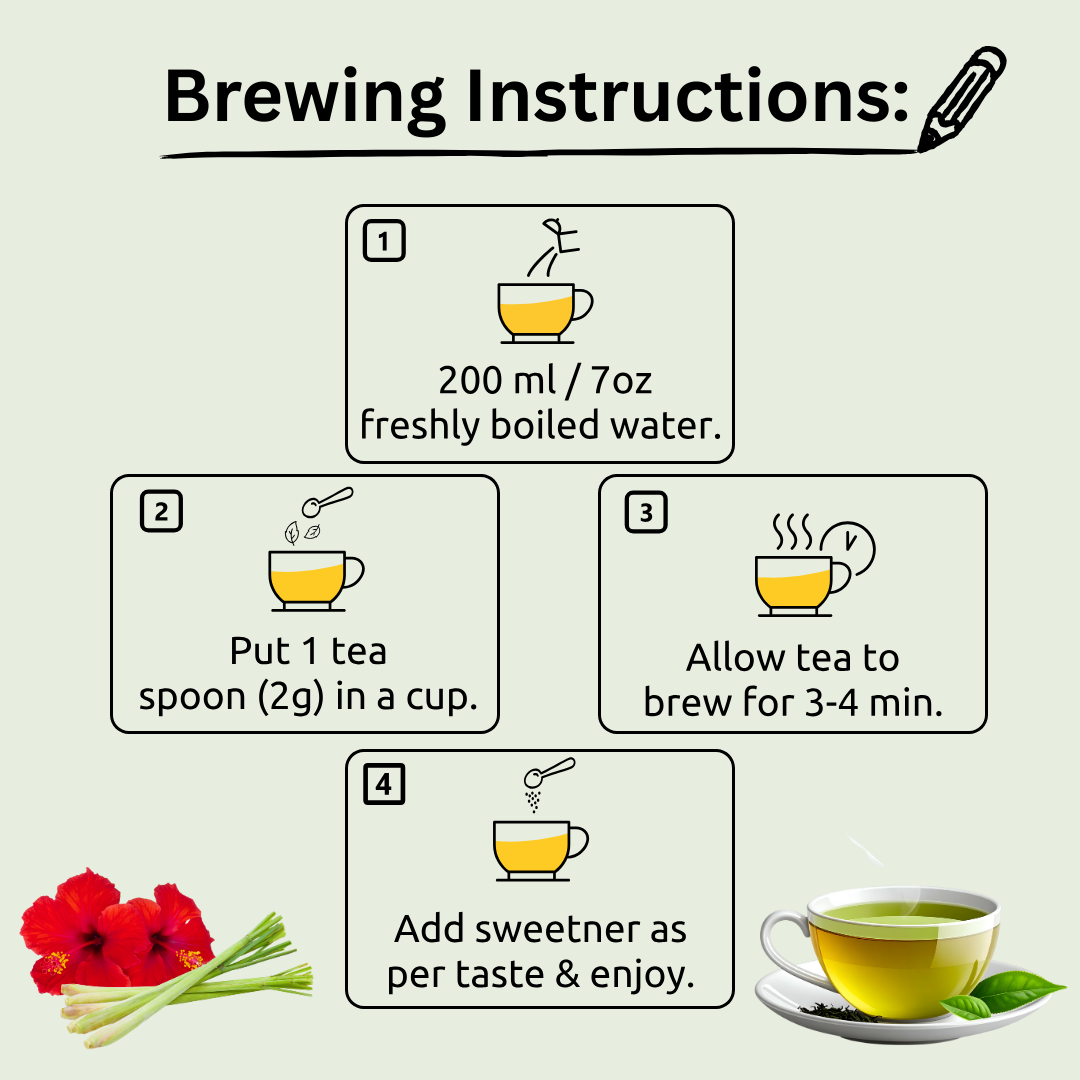 Brewing Instructions:

1
200 ml / 7oz
freshly boiled water.

2
Put 1 tea
spoon (2g) in a cup.

3
Allow tea to
brew for 3-4 min.

4
Add sweetner as
per taste & enjoy.