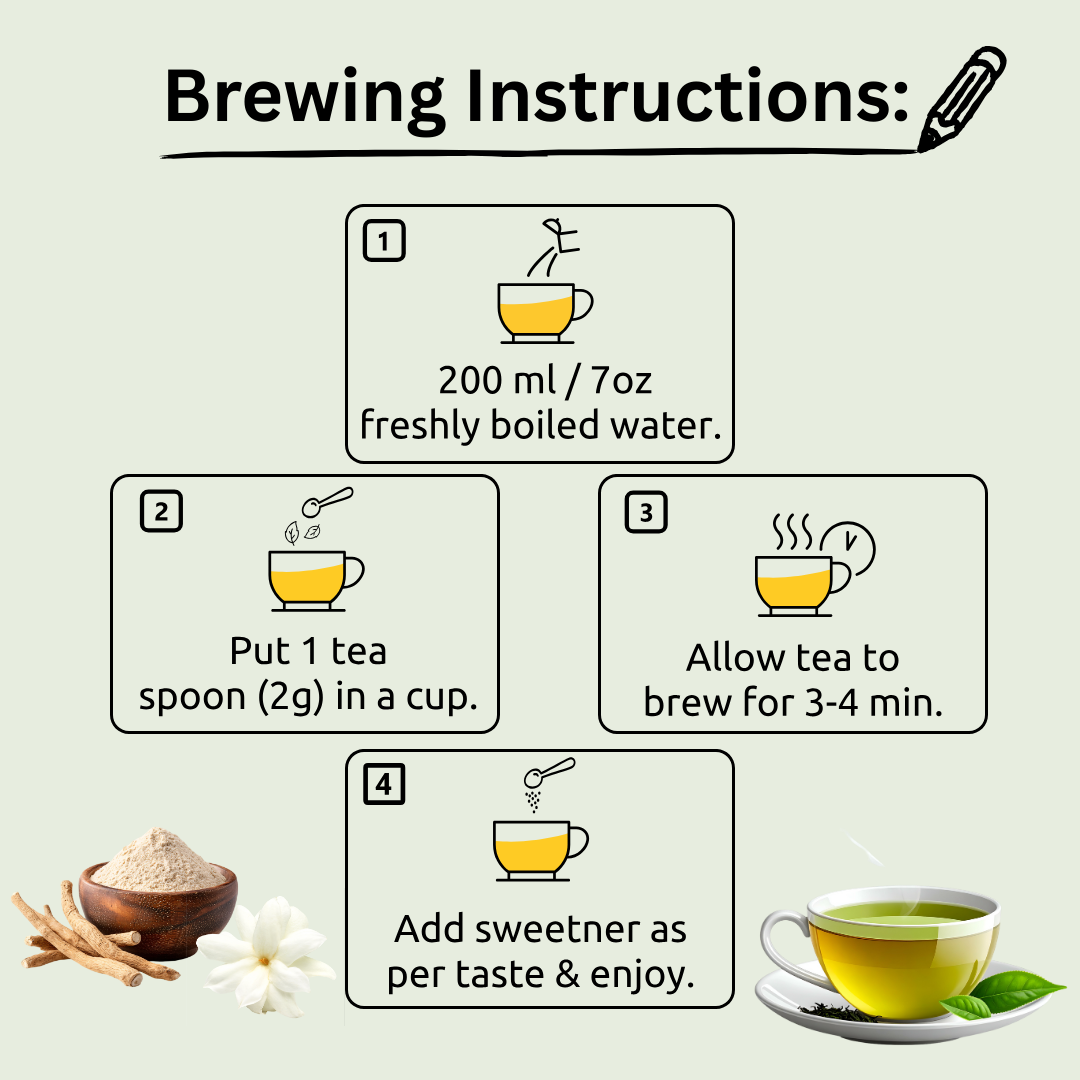 Brewing Instructions:

1
200 ml / 7oz
freshly boiled water.

2
Put 1 tea spoon (2g) in a cup.

3
Allow tea to brew for 3-4 min.

4
Add sweetner as per taste & enjoy.